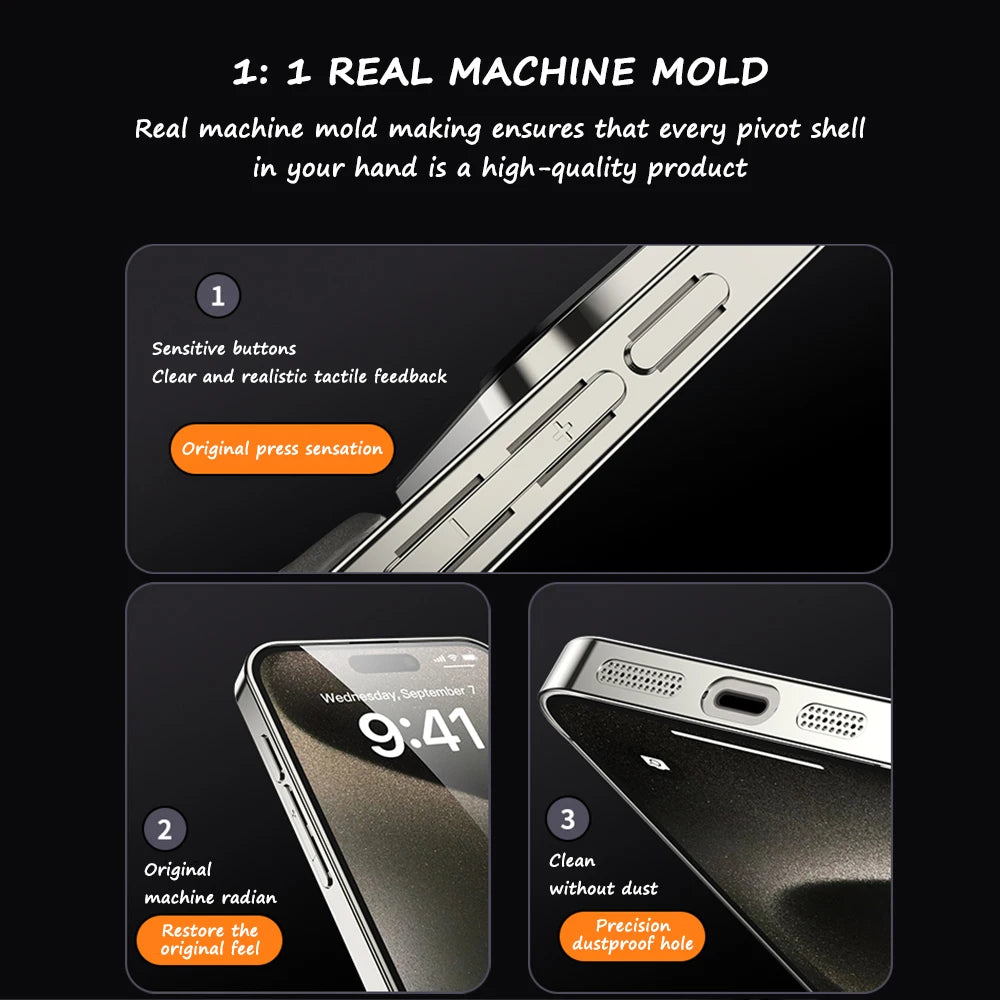 1: 1 REAL MACHINE MOLD

Real machine mold making ensures that every pivot shell in your hand is a high-quality product

1

Sensitive buttons
Clear and realistic tactile feedback

Original press sensation

Wednesday, September 7

9:41

2

Original
machine radian

Restore the original feel

3

Clean
without dust

Precision dustproof hole